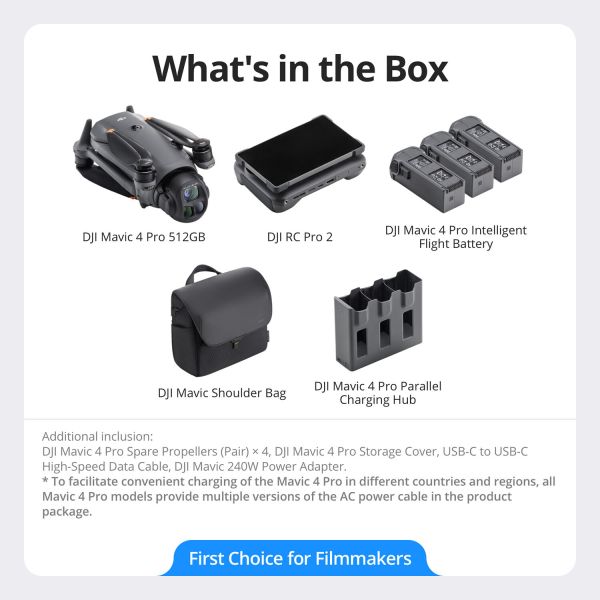 What's in the Box

DJI Mavic 4 Pro 512GB

DJI RC Pro 2

DJI Mavic 4 Pro Intelligent Flight Battery

DJI Mavic Shoulder Bag

DJI Mavic 4 Pro Parallel Charging Hub

Additional inclusion:
DJI Mavic 4 Pro Spare Propellers (Pair) × 4, DJI Mavic 4 Pro Storage Cover, USB-C to USB-C High-Speed Data Cable, DJI Mavic 240W Power Adapter.
* To facilitate convenient charging of the Mavic 4 Pro in different countries and regions, all Mavic 4 Pro models provide multiple versions of the AC power cable in the product package.

First Choice for Filmmakers